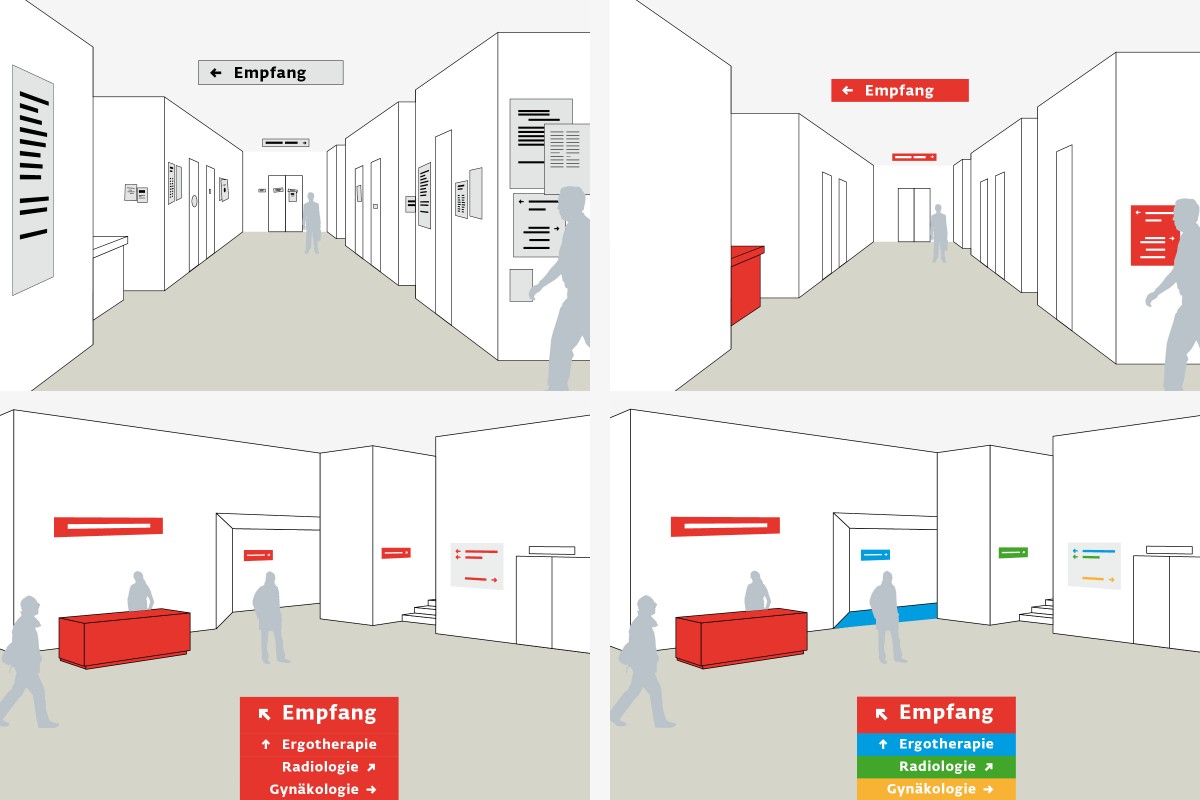 ← Empfang

← Empfang

↖ Empfang
↑ Ergotherapie
Radiologie ↗
Gynäkologie →

↖ Empfang
↑ Ergotherapie
Radiologie ↗
Gynäkologie →