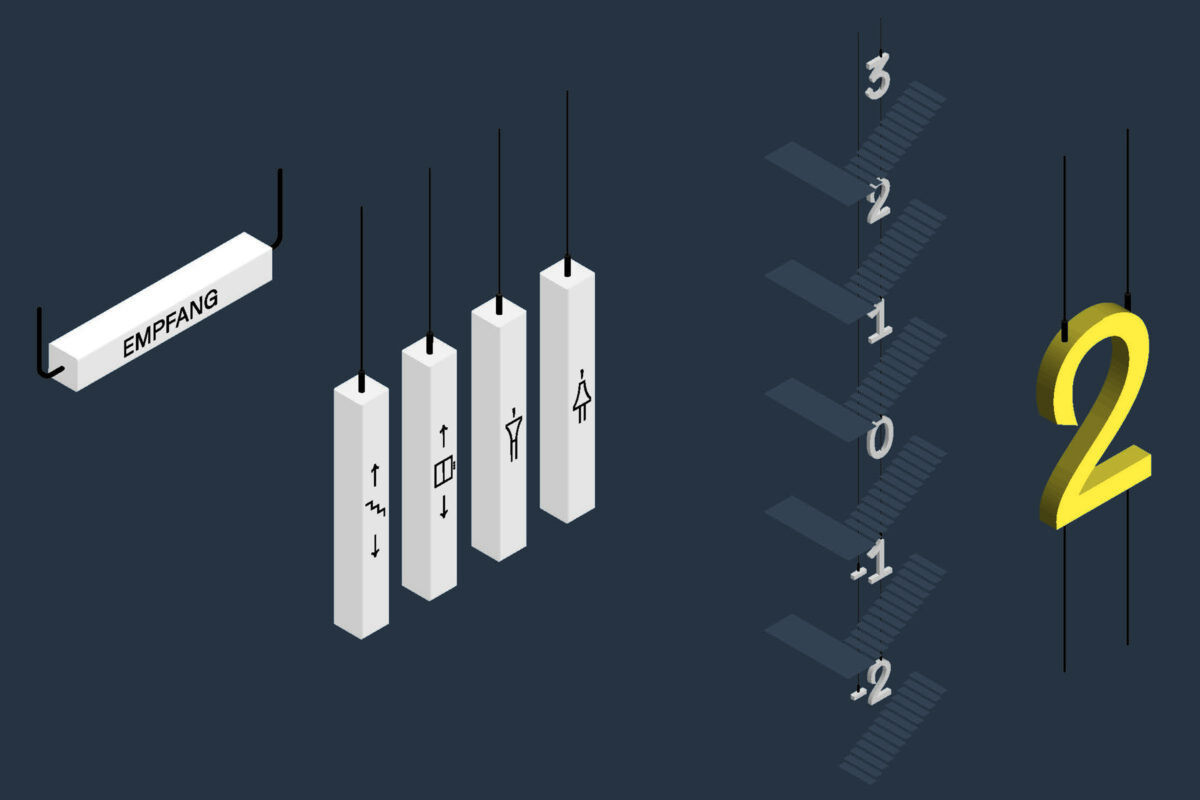 EMPFANG

3
2
1
0
-1
-2

2